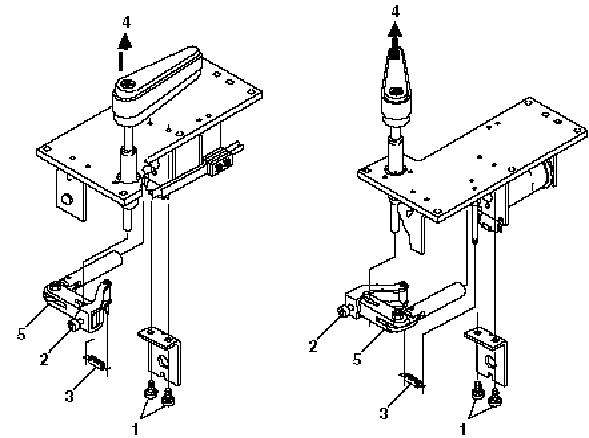 4
5
2
3
1
4
2
5
3
1